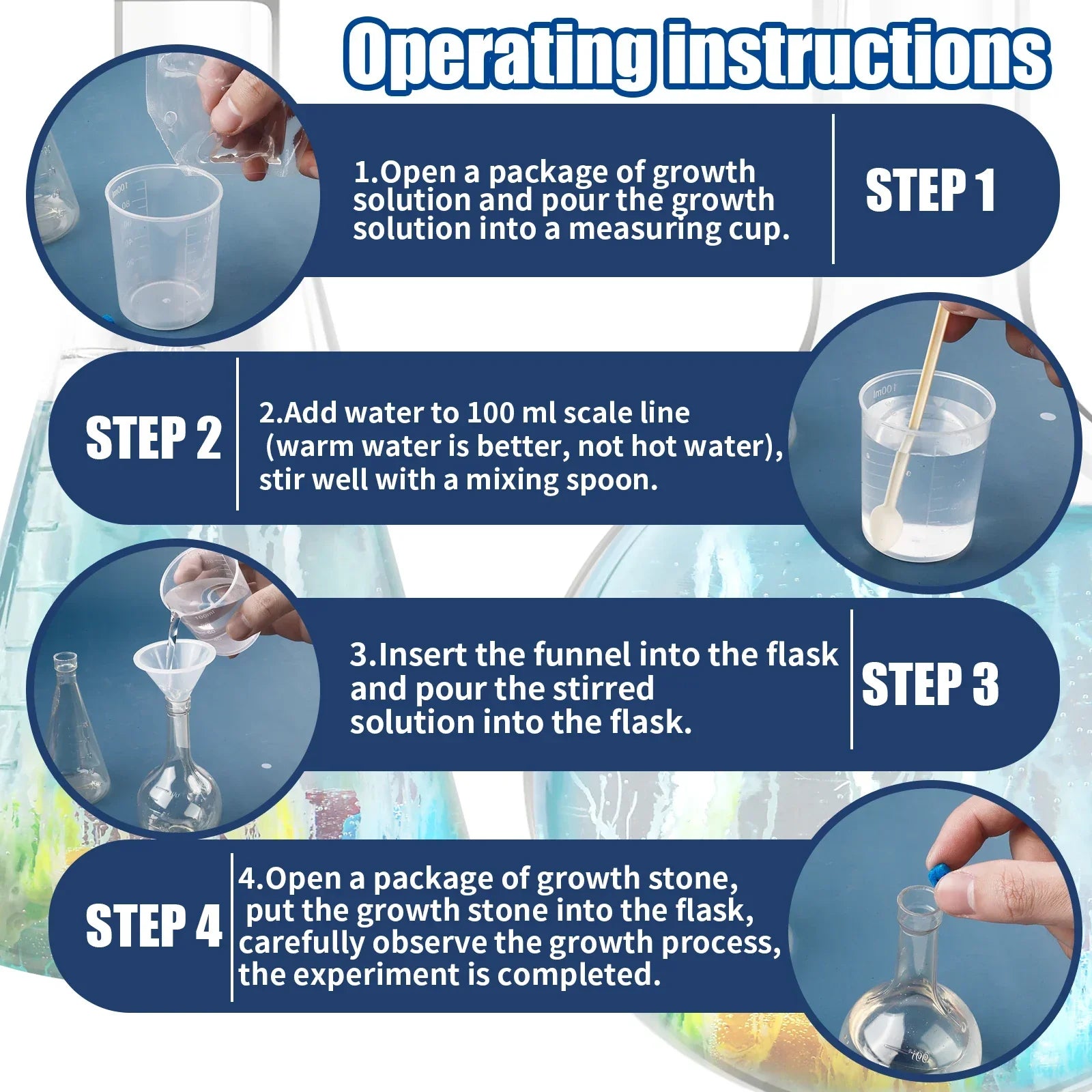 Operating instructions

1.Open a package of growth solution and pour the growth solution into a measuring cup.

STEP 1

STEP 2

2.Add water to 100 ml scale line (warm water is better, not hot water), stir well with a mixing spoon.

3.Insert the funnel into the flask and pour the stirred solution into the flask.

STEP 3

STEP 4

4.Open a package of growth stone, put the growth stone into the flask, carefully observe the growth process, the experiment is completed.