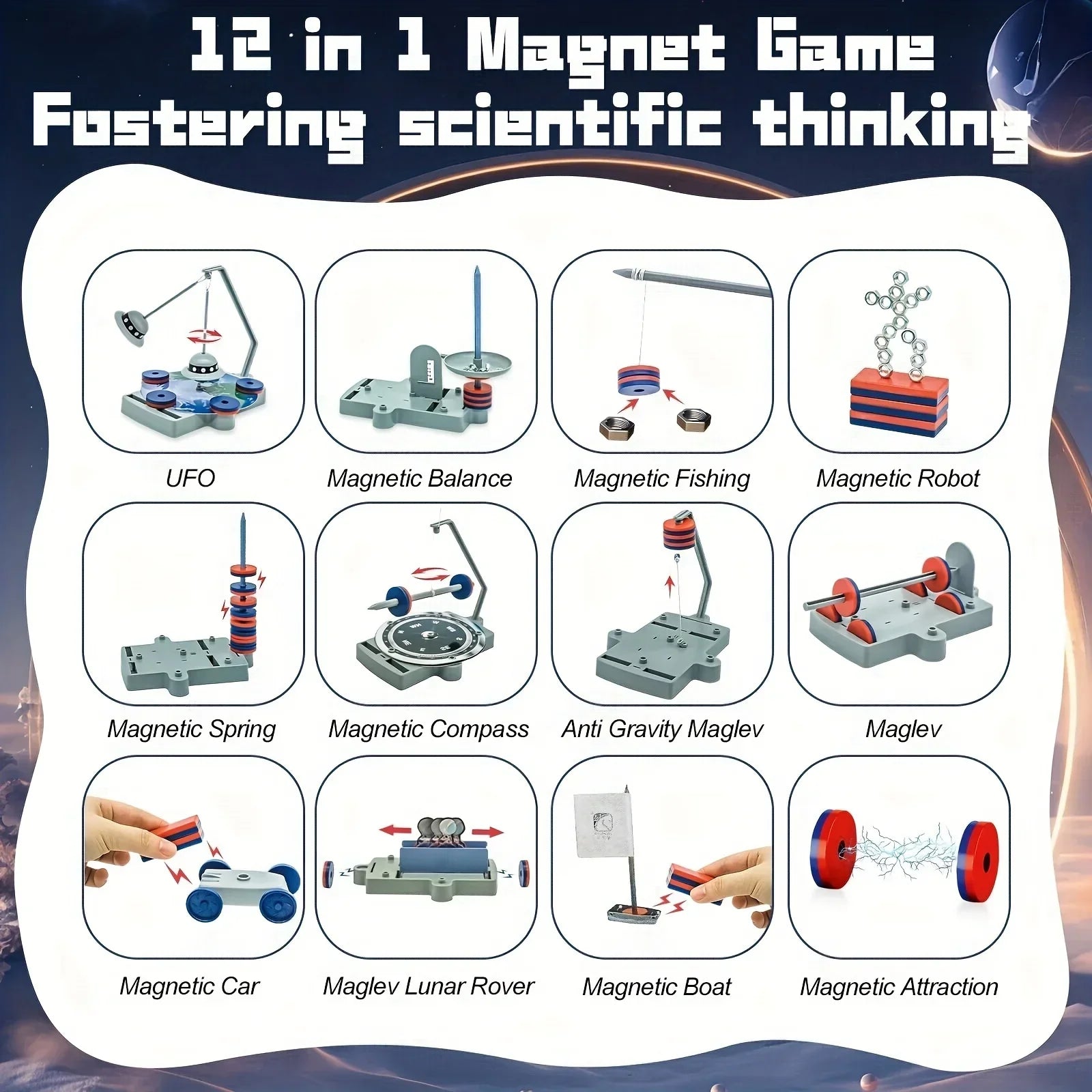 12 in 1 Magnet Game
Fostering scientific thinking

UFO

Magnetic Balance

Magnetic Fishing

Magnetic Robot

Magnetic Spring

Magnetic Compass

Anti Gravity Maglev

Maglev

Magnetic Car

Maglev Lunar Rover

Magnetic Boat

Magnetic Attraction